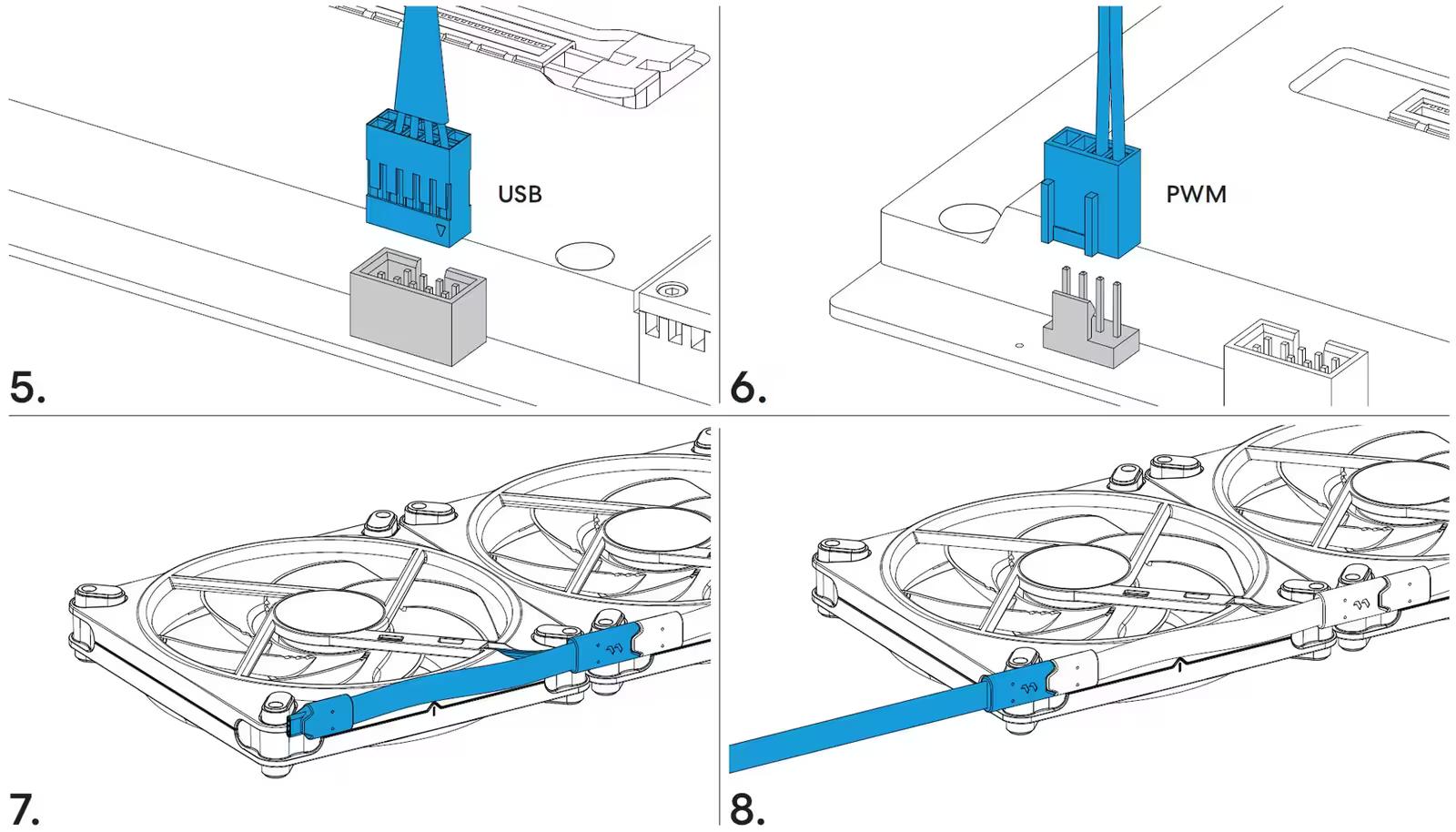 USB

5.

PWM

6.

7.

8.